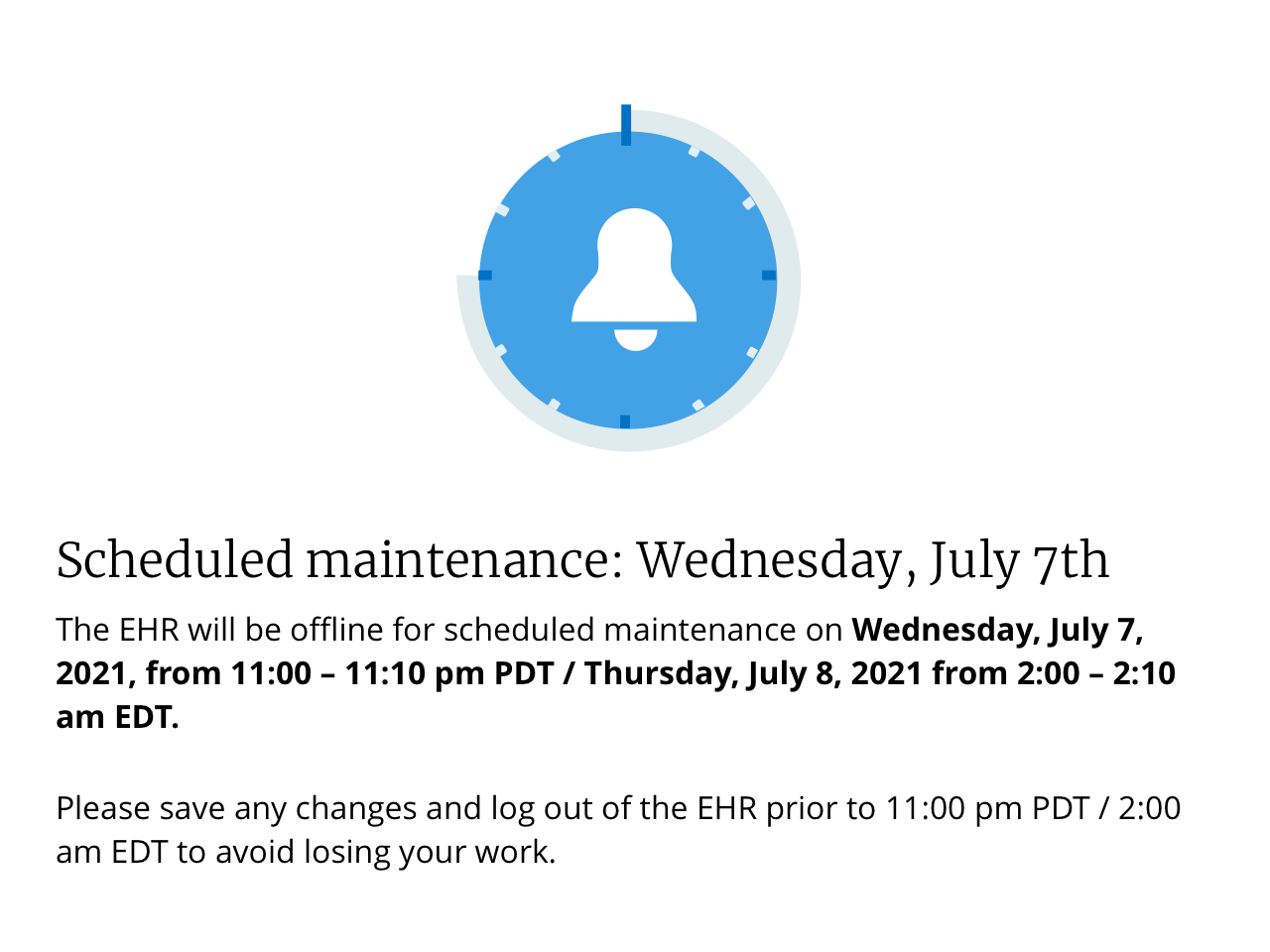 Scheduled maintenance: Wednesday, July 7th

The EHR will be offline for scheduled maintenance on Wednesday, July 7, 2021, from 11:00 – 11:10 pm PDT / Thursday, July 8, 2021 from 2:00 – 2:10 am EDT.

Please save any changes and log out of the EHR prior to 11:00 pm PDT / 2:00 am EDT to avoid losing your work.