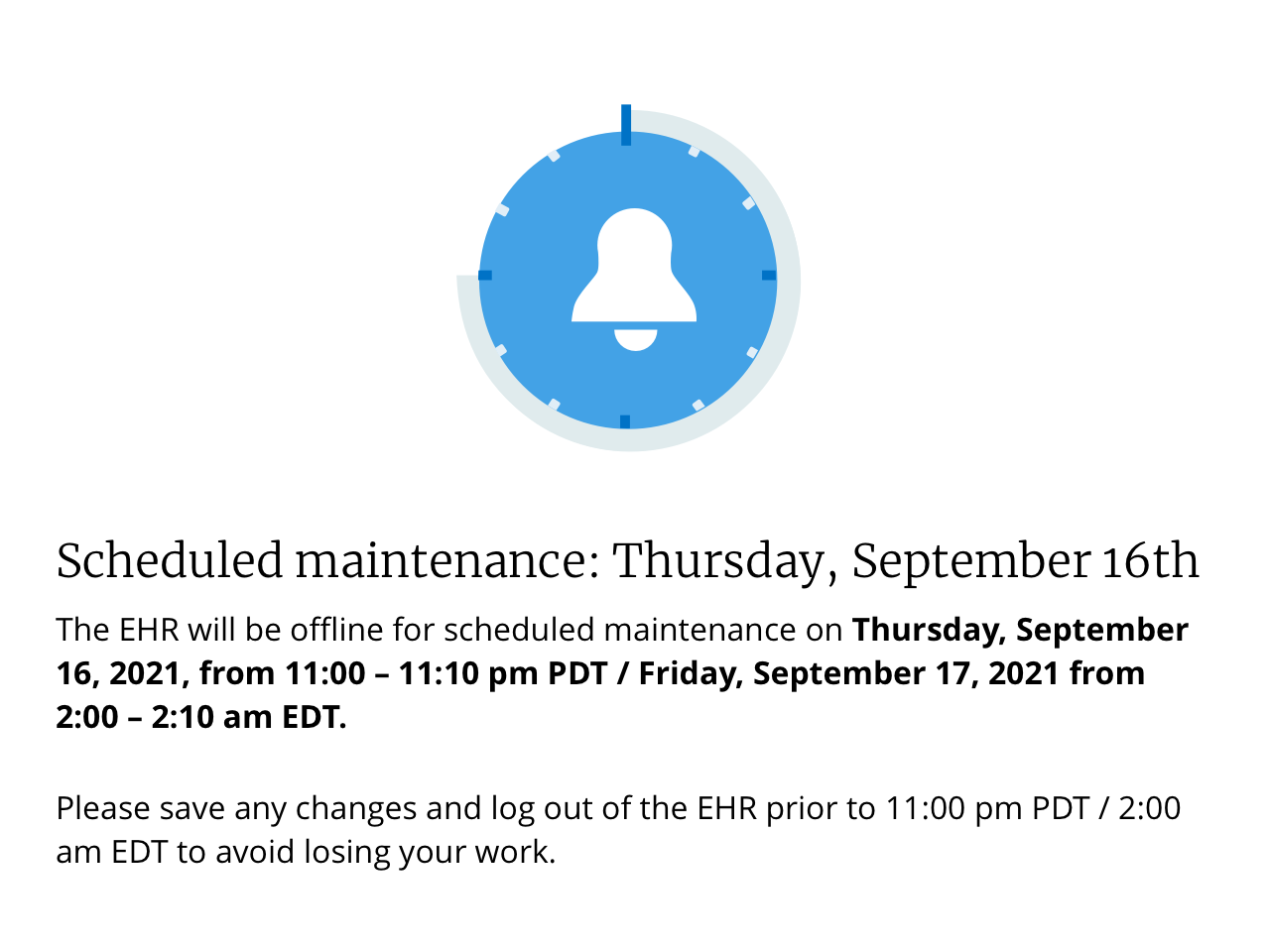 Scheduled maintenance: Thursday, September 16th

The EHR will be offline for scheduled maintenance on Thursday, September 16, 2021, from 11:00 – 11:10 pm PDT / Friday, September 17, 2021 from 2:00 – 2:10 am EDT.

Please save any changes and log out of the EHR prior to 11:00 pm PDT / 2:00 am EDT to avoid losing your work.