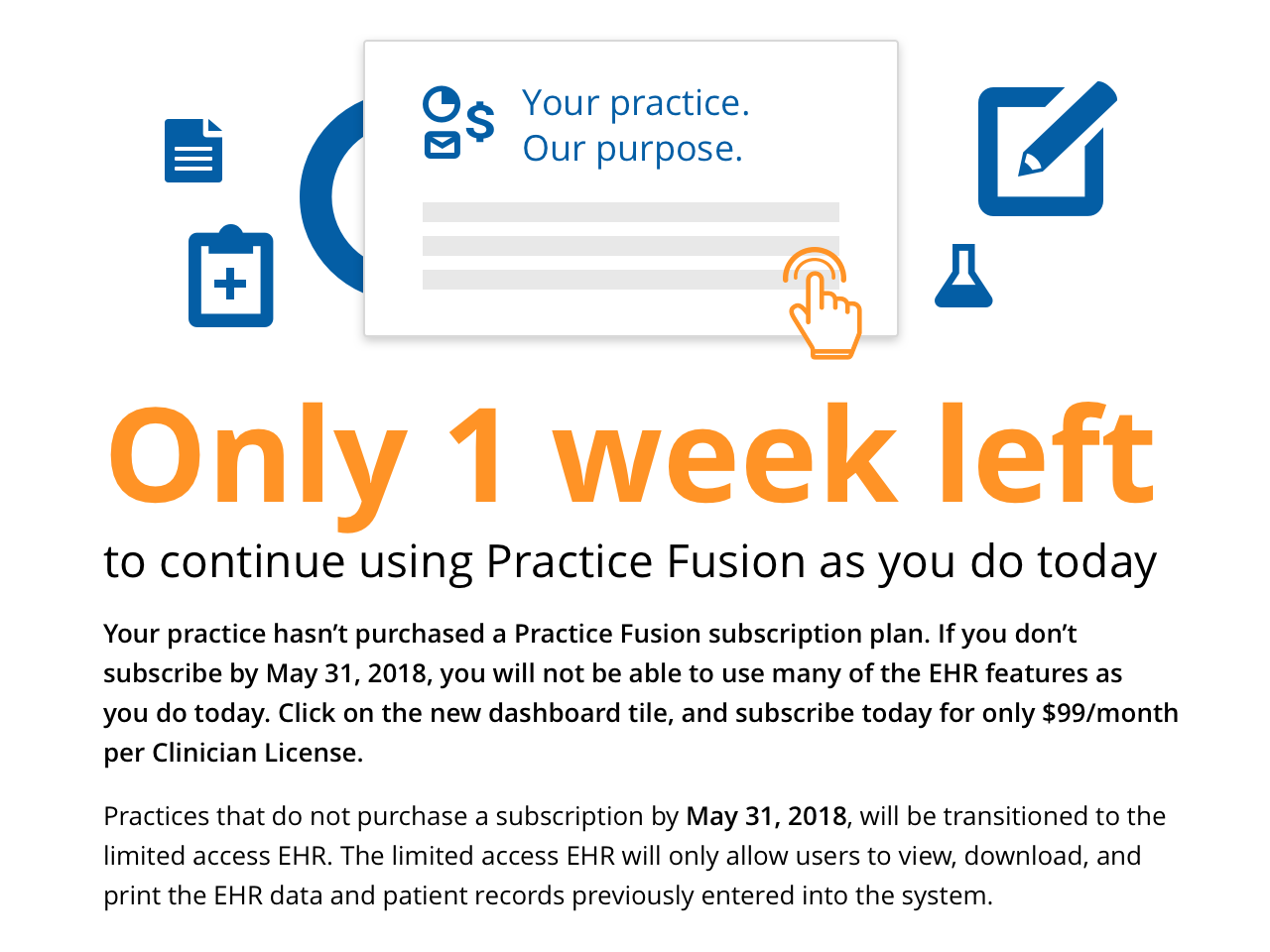 Your practice.
Our purpose.

Only 1 week left

to continue using Practice Fusion as you do today

Your practice hasn't purchased a Practice Fusion subscription plan. If you don't subscribe by May 31, 2018, you will not be able to use many of the EHR features as you do today. Click on the new dashboard tile, and subscribe today for only $99/month per Clinician License.

Practices that do not purchase a subscription by May 31, 2018, will be transitioned to the limited access EHR. The limited access EHR will only allow users to view, download, and print the EHR data and patient records previously entered into the system.